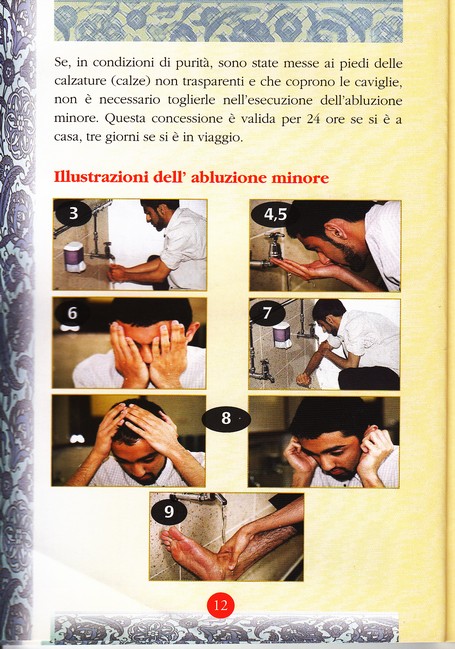 Se, in condizioni di purità, sono state messe ai piedi delle calzature (calze) non trasparenti e che coprono le caviglie, non è necessario toglierle nell'esecuzione dell'abluzione minore. Questa concessione è valida per 24 ore se si è a casa, tre giorni se si è in viaggio.

Illustrazioni dell' abluzione minore

3

4,5

6

7

8

9

12